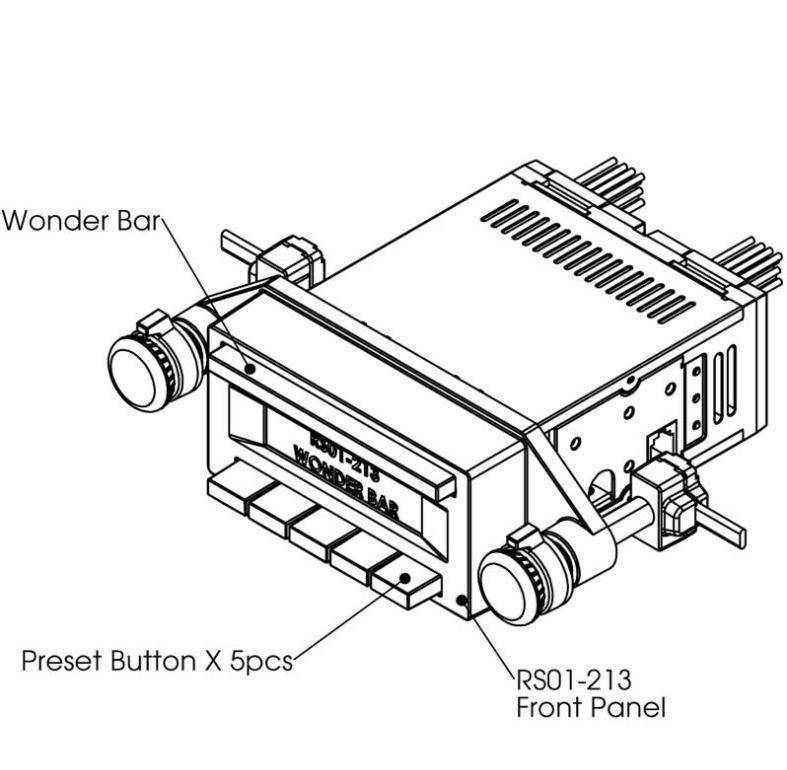 Wonder Bar

RS01-213
WONDER BAR

Preset Button X 5pcs

RS01-213
Front Panel