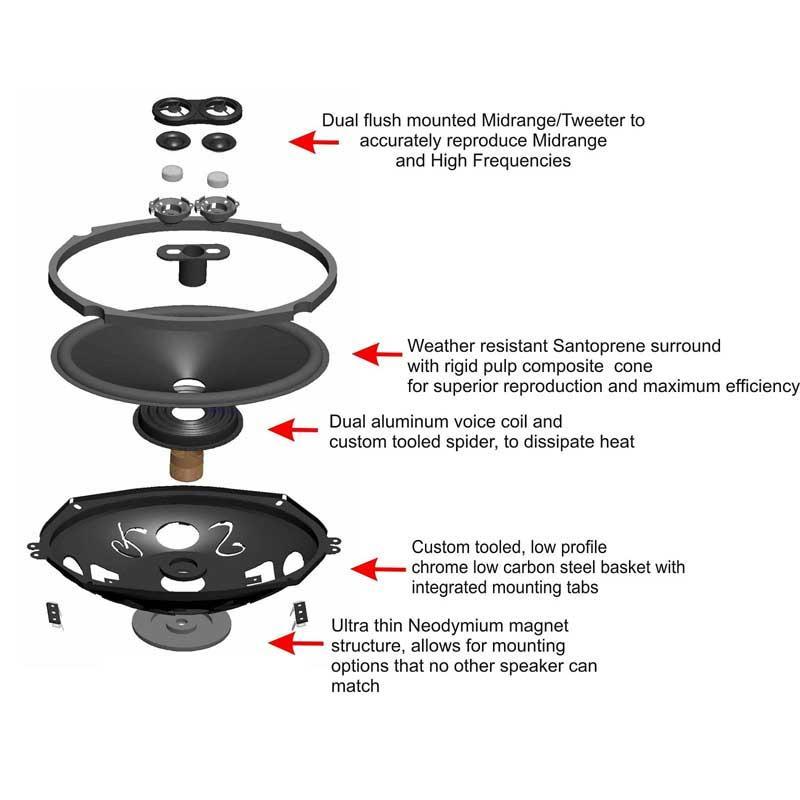 Dual flush mounted Midrange/Tweeter to accurately reproduce Midrange and High Frequencies

Weather resistant Santoprene surround with rigid pulp composite cone for superior reproduction and maximum efficiency

Dual aluminum voice coil and custom tooled spider, to dissipate heat

Custom tooled, low profile chrome low carbon steel basket with integrated mounting tabs

Ultra thin Neodymium magnet structure, allows for mounting options that no other speaker can match